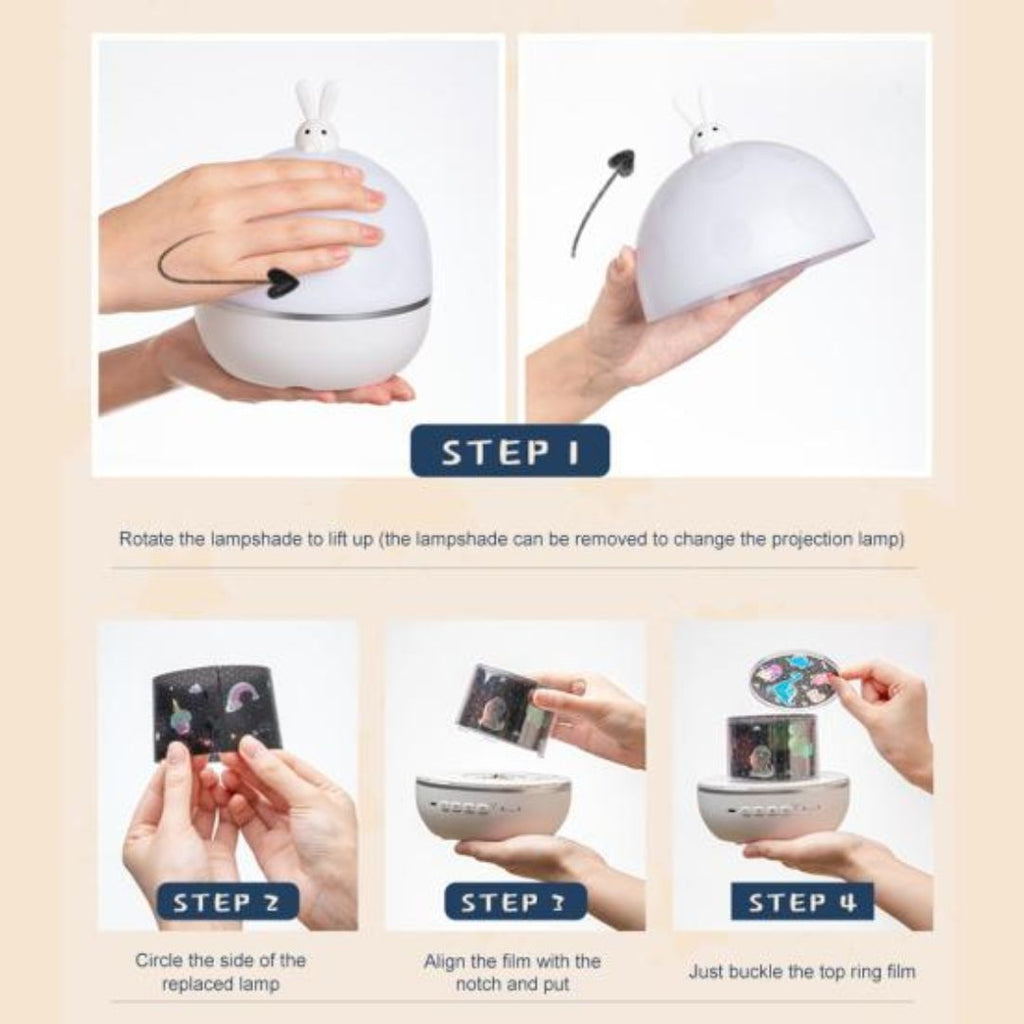 STEP 1

Rotate the lampshade to lift up (the lampshade can be removed to change the projection lamp)

STEP 2

Circle the side of the replaced lamp

STEP 3

Align the film with the notch and put

STEP 4

Just buckle the top ring film